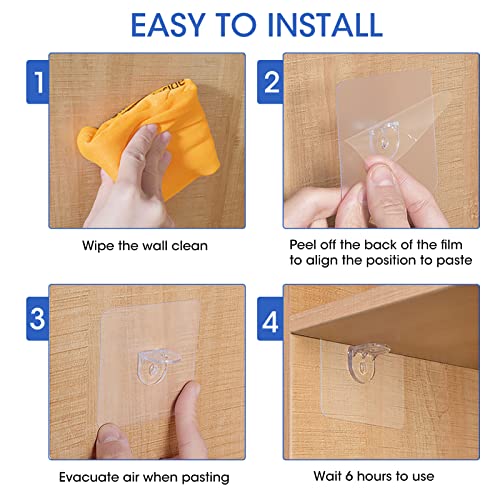 EASY TO INSTALL

1

Wipe the wall clean

2

Peel off the back of the film to align the position to paste

3

Evacuate air when pasting

4

Wait 6 hours to use