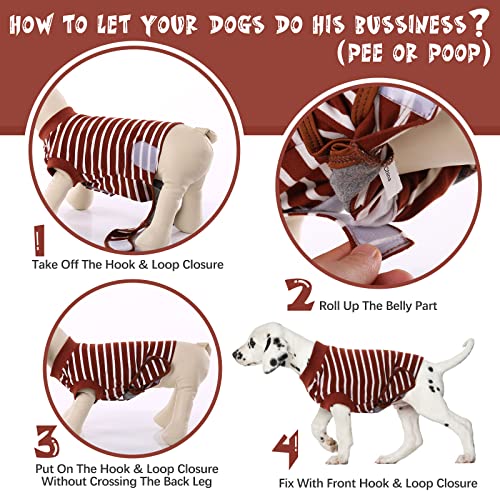 HOW TO LET YOUR DOGS DO HIS BUSSINESS?
(PEE OR POOP)

1
Take Off The Hook & Loop Closure

2 Roll Up The Belly Part

3
Put On The Hook & Loop Closure Without Crossing The Back Leg

4
Fix With Front Hook & Loop Closure