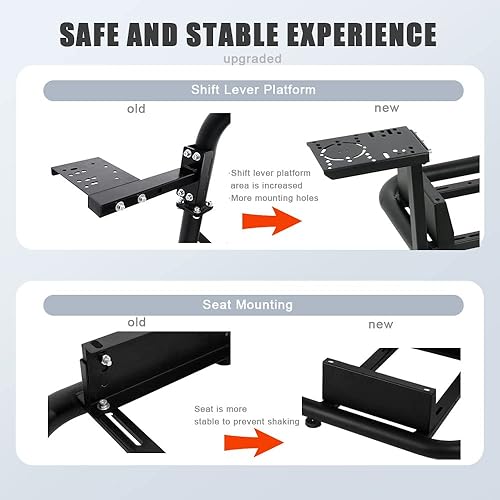 SAFE AND STABLE EXPERIENCE

upgraded

Shift Lever Platform

old

new

·Shift lever platform area is increased
·More mounting holes

Seat Mounting

old

new

Seat is more stable to prevent shaking