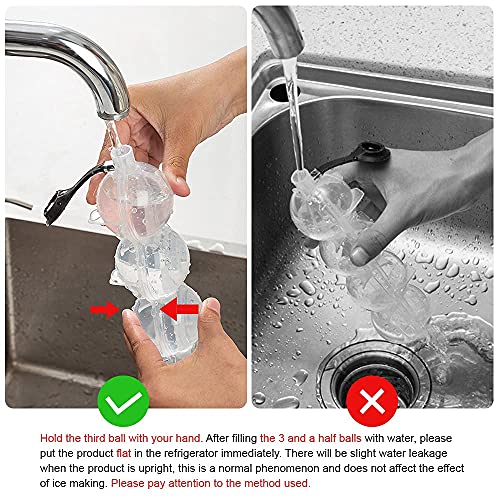 Hold the third ball with your hand. After filling the 3 and a half balls with water, please put the product flat in the refrigerator immediately. There will be slight water leakage when the product is upright, this is a normal phenomenon and does not affect the effect of ice making. Please pay attention to the method used.