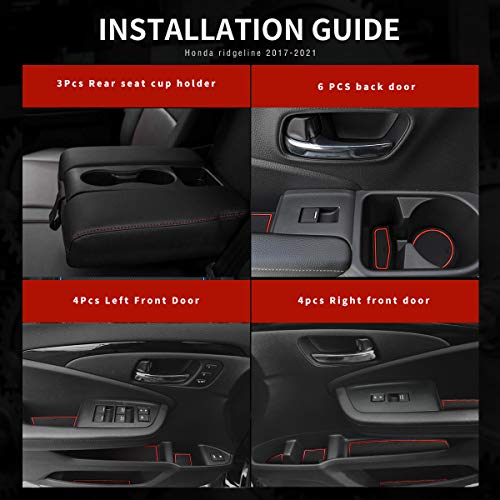 INSTALLATION GUIDE

Honda ridgeline 2017-2021

3Pcs Rear seat cup holder

6 PCS back door

4Pcs Left Front Door

4pcs Right front door