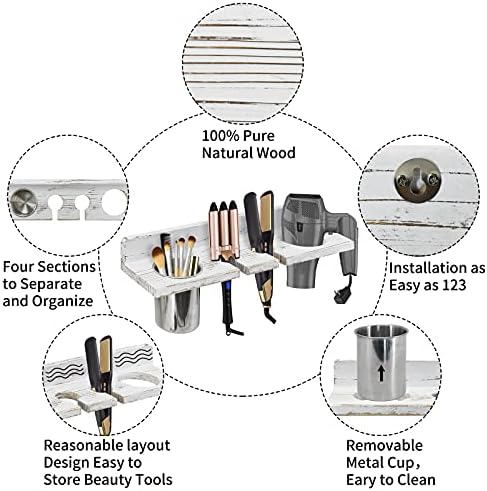 100% Pure
Natural Wood

Four Sections
to Separate
and Organize

Installation as
Easy as 123

Reasonable layout
Design Easy to
Store Beauty Tools

Removable
Metal Cup,
Eary to Clean