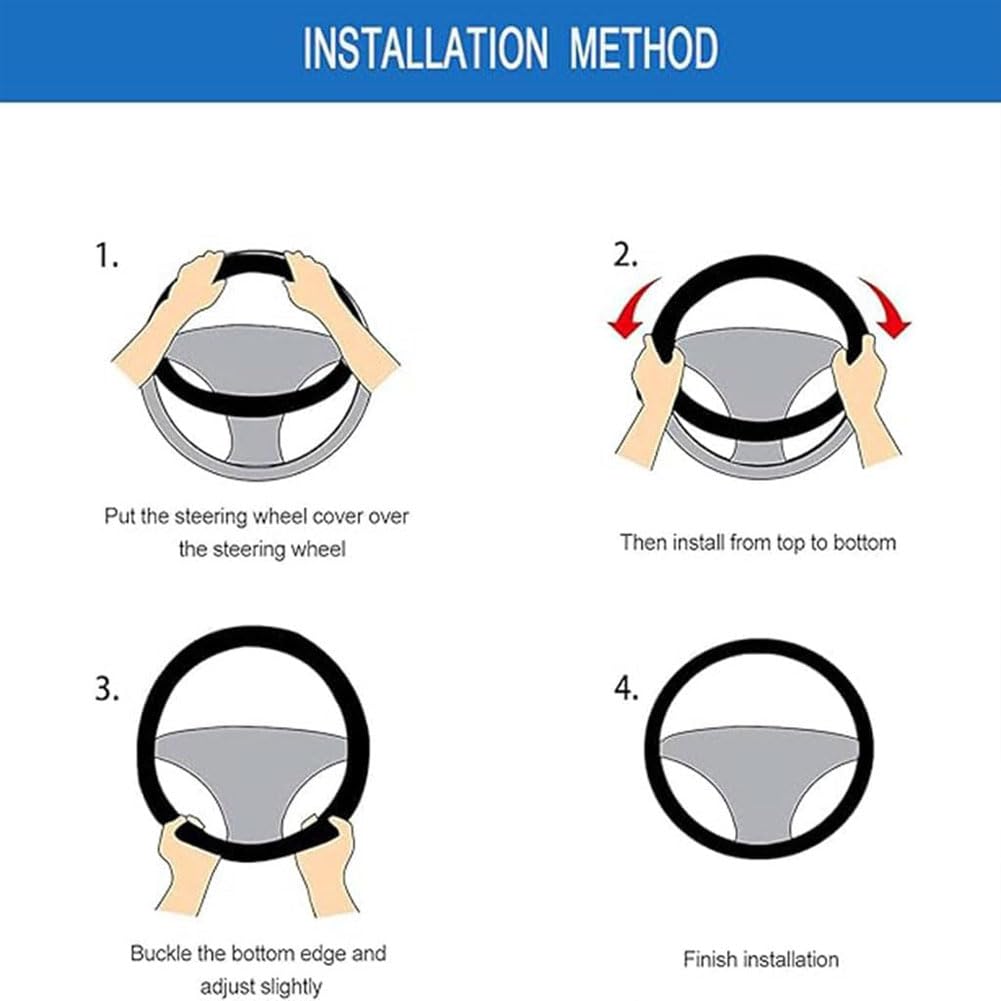 INSTALLATION METHOD

1.

Put the steering wheel cover over the steering wheel

2.

Then install from top to bottom

3.

Buckle the bottom edge and adjust slightly

4.

Finish installation