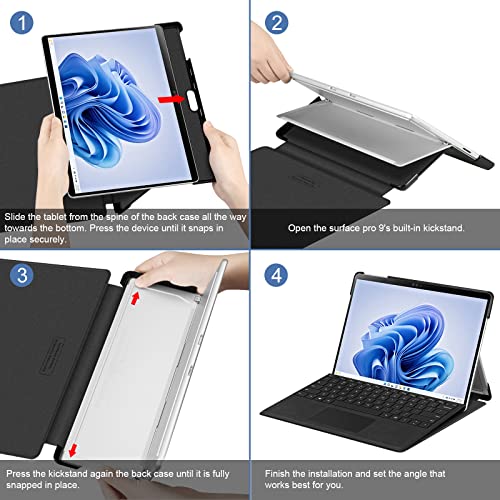 1

Slide the tablet from the spine of the back case all the way towards the bottom. Press the device until it snaps in place securely.

2

Open the surface pro 9's built-in kickstand.

3

Press the kickstand again the back case until it is fully snapped in place.

4

Finish the installation and set the angle that works best for you.