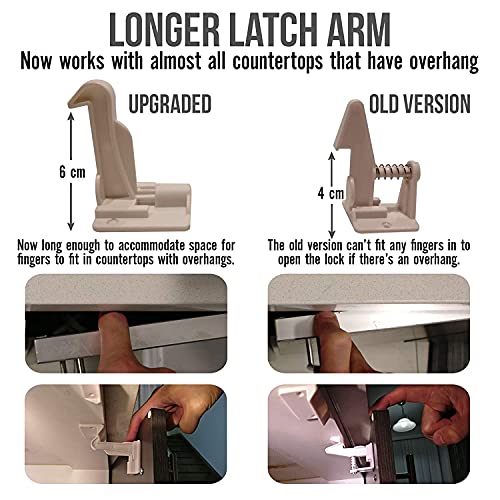 LONGER LATCH ARM

Now works with almost all countertops that have overhang

UPGRADED

6 cm

Now long enough to accommodate space for fingers to fit in countertops with overhangs.

OLD VERSION

4 cm

The old version can't fit any fingers in to open the lock if there's an overhang.