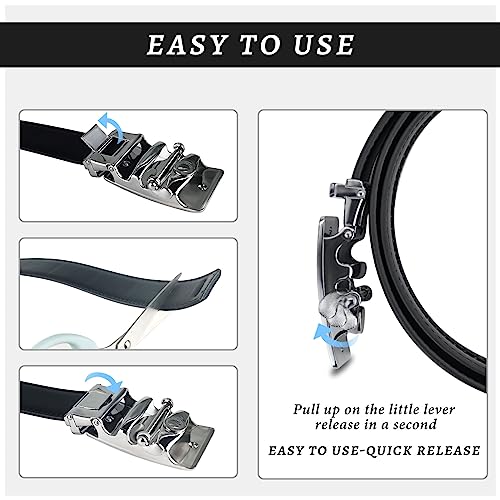 EASY TO USE

Pull up on the little lever release in a second

EASY TO USE-QUICK RELEASE