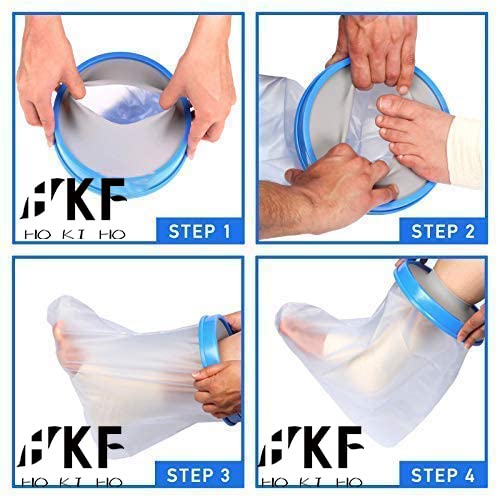 HKF
HO KI HO
STEP 1

STEP 2

HKF
HO KI HO
STEP 3

HKF
HO KI HO
STEP 4