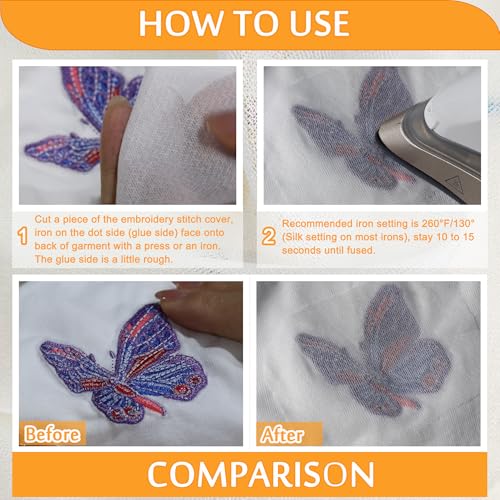 HOW TO USE

1 Cut a piece of the embroidery stitch cover, iron on the dot side (glue side) face onto back of garment with a press or an iron. The glue side is a little rough.

2 Recommended iron setting is 260°F/130° (Silk setting on most irons), stay 10 to 15 seconds until fused.

Before

After

COMPARISON