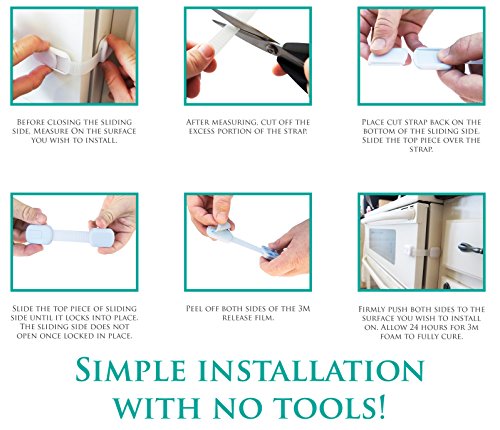 Before closing the sliding side. Measure On the surface you wish to install.

After measuring, cut off the excess portion of the strap.

Place cut strap back on the bottom of the sliding side. Slide the top piece over the strap.

Slide the top piece of sliding side until it locks into place. The sliding side does not open once locked in place.

Peel off both sides of the 3M release film.

Firmly push both sides to the surface you wish to install on. Allow 24 hours for 3M foam to fully cure.

Simple installation with no tools!