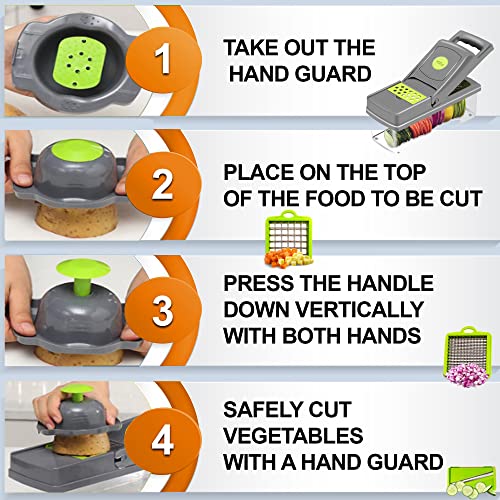 1
TAKE OUT THE HAND GUARD

2
PLACE ON THE TOP OF THE FOOD TO BE CUT

3
PRESS THE HANDLE DOWN VERTICALLY WITH BOTH HANDS

4
SAFELY CUT VEGETABLES WITH A HAND GUARD