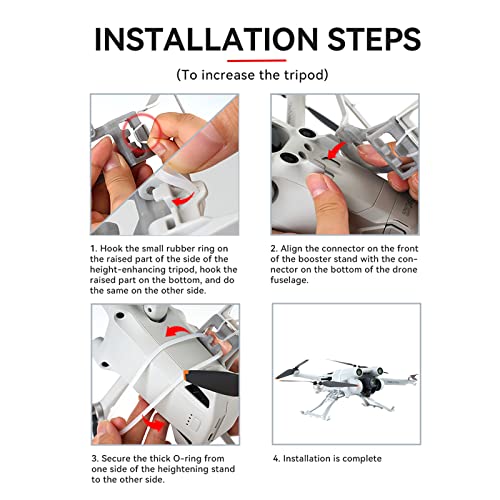 INSTALLATION STEPS

(To increase the tripod)

1. Hook the small rubber ring on the raised part of the side of the height-enhancing tripod, hook the raised part on the bottom, and do the same on the other side.

2. Align the connector on the front of the booster stand with the connector on the bottom of the drone fuselage.

3. Secure the thick O-ring from one side of the heightening stand to the other side.

4. Installation is complete