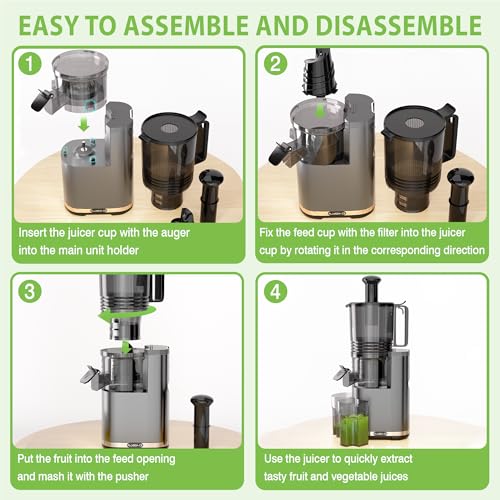 EASY TO ASSEMBLE AND DISASSEMBLE

1
Insert the juicer cup with the auger into the main unit holder

2
Fix the feed cup with the filter into the juicer cup by rotating it in the corresponding direction

3
Put the fruit into the feed opening and mash it with the pusher

4
Use the juicer to quickly extract tasty fruit and vegetable juices