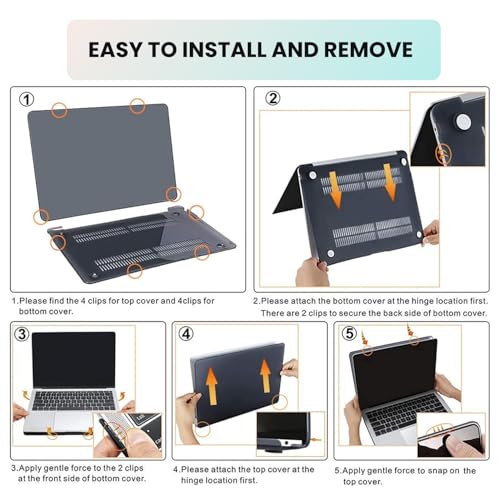 EASY TO INSTALL AND REMOVE

①

1.Please find the 4 clips for top cover and 4clips for bottom cover.

②

2.Please attach the bottom cover at the hinge location first. There are 2 clips to secure the back side of bottom cover.

③

3.Apply gentle force to the 2 clips at the front side of bottom cover.

④

4.Please attach the top cover at the hinge location first.

⑤

5.Apply gentle force to snap on the top cover.