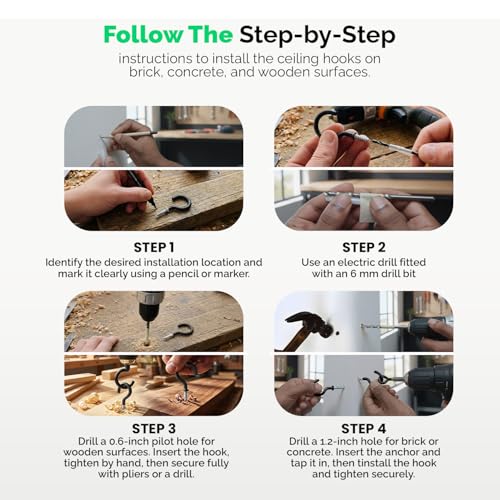 Follow The Step-by-Step

instructions to install the ceiling hooks on brick, concrete, and wooden surfaces.

STEP 1
Identify the desired installation location and mark it clearly using a pencil or marker.

STEP 2
Use an electric drill fitted with an 6 mm drill bit

STEP 3
Drill a 0.6-inch pilot hole for wooden surfaces. Insert the hook, tighten by hand, then secure fully with pliers or a drill.

STEP 4
Drill a 1.2-inch hole for brick or concrete. Insert the anchor and tap it in, then tinstall the hook and tighten securely.