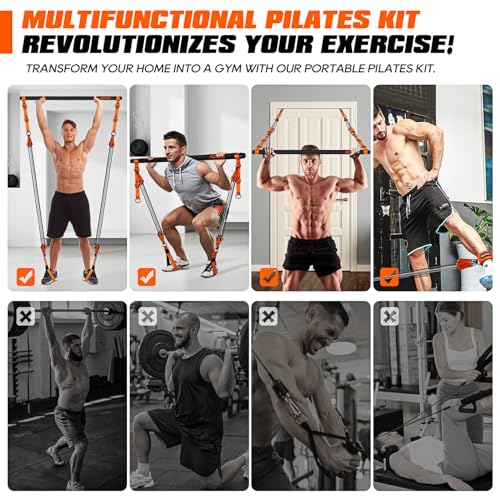 MULTIFUNCTIONAL PILATES KIT
REVOLUTIONIZES YOUR EXERCISE!
TRANSFORM YOUR HOME INTO A GYM WITH OUR PORTABLE PILATES KIT.