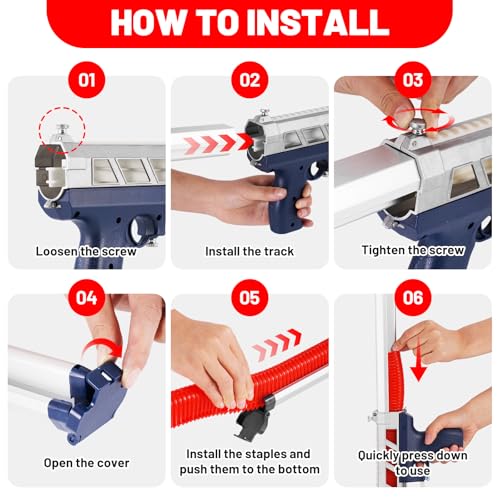 HOW TO INSTALL

01

Loosen the screw

02

Install the track

03

Tighten the screw

04

Open the cover

05

Install the staples and push them to the bottom

06

Quickly press down to use