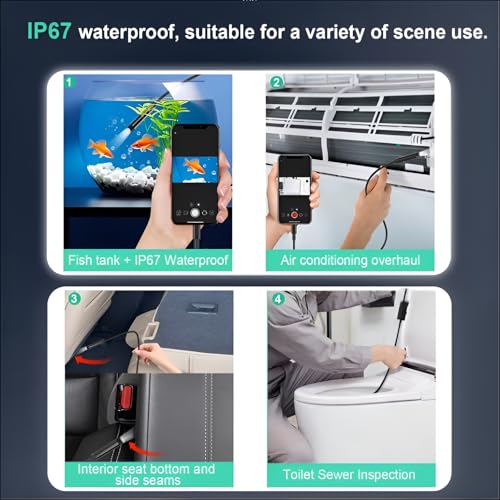 IP67 waterproof, suitable for a variety of scene use.

1
Fish tank + IP67 Waterproof

2
Air conditioning overhaul

3
Interior seat bottom and side seams

4
Toilet Sewer Inspection