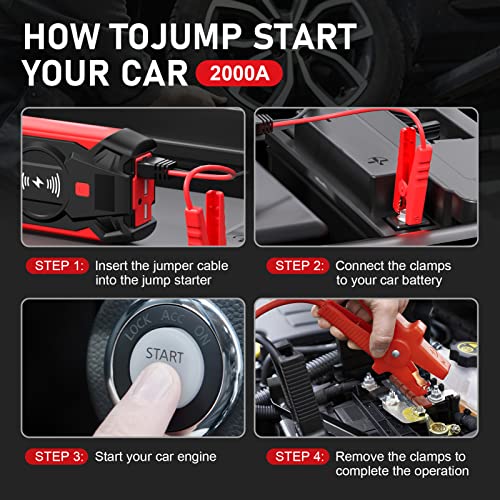 HOW TOJUMP START YOUR CAR 2000A

STEP 1: Insert the jumper cable into the jump starter

STEP 2: Connect the clamps to your car battery

LOCK ACC ON
START

STEP 3: Start your car engine

STEP 4: Remove the clamps to complete the operation