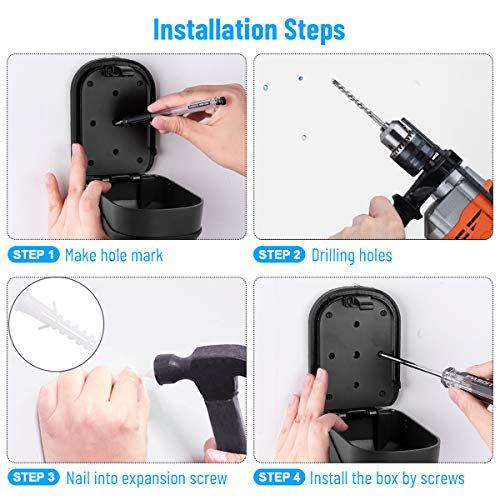 Installation Steps

STEP 1 Make hole mark

STEP 2 Drilling holes

STEP 3 Nail into expansion screw

STEP 4 Install the box by screws