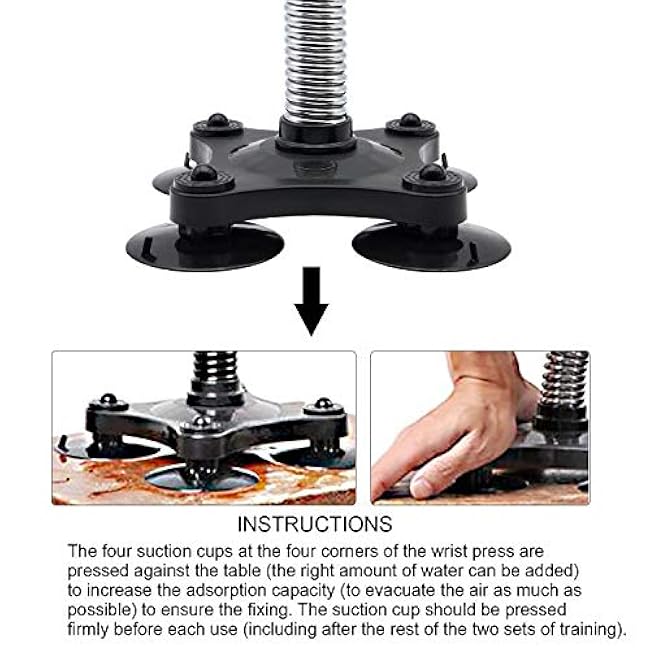 INSTRUCTIONS

The four suction cups at the four corners of the wrist press are pressed against the table (the right amount of water can be added) to increase the adsorption capacity (to evacuate the air as much as possible) to ensure the fixing. The suction cup should be pressed firmly before each use (including after the rest of the two sets of training).