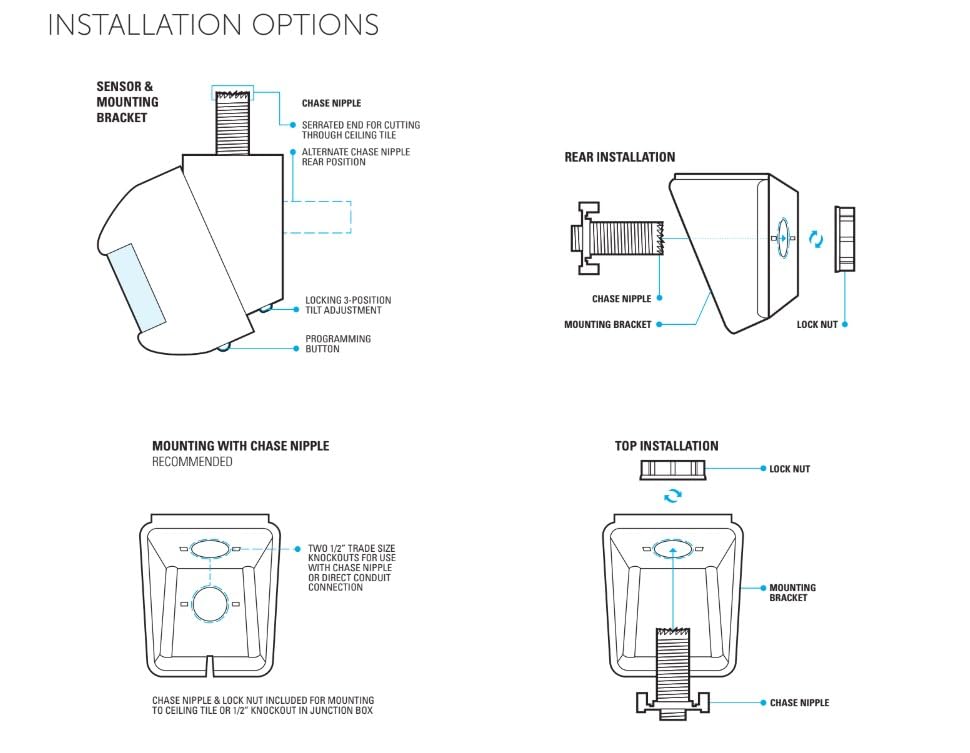 INSTALLATION OPTIONS

SENSOR & MOUNTING BRACKET

CHASE NIPPLE

SERRATED END FOR CUTTING THROUGH CEILING TILE

ALTERNATE CHASE NIPPLE REAR POSITION

LOCKING 3-POSITION TILT ADJUSTMENT

PROGRAMMING BUTTON

REAR INSTALLATION

CHASE NIPPLE

MOUNTING BRACKET

LOCK NUT

MOUNTING WITH CHASE NIPPLE
RECOMMENDED

TWO 1/2" TRADE SIZE KNOCKOUTS FOR USE WITH CHASE NIPPLE OR DIRECT CONDUIT CONNECTION

CHASE NIPPLE & LOCK NUT INCLUDED FOR MOUNTING TO CEILING TILE OR 1/2" KNOCKOUT IN JUNCTION BOX

TOP INSTALLATION

LOCK NUT

MOUNTING BRACKET

CHASE NIPPLE