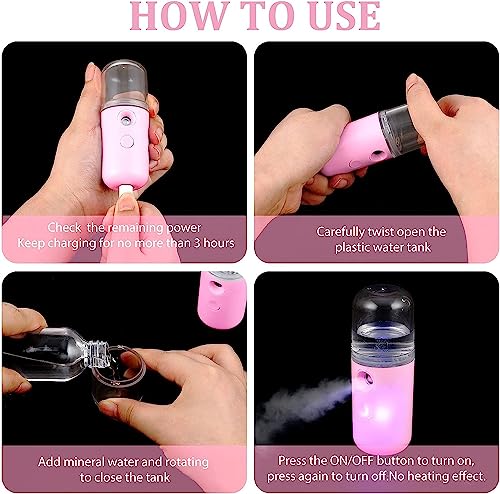 HOW TO USE

Check the remaining power
Keep charging for no more than 3 hours

Carefully twist open the plastic water tank

Add mineral water and rotating to close the tank

Press the ON/OFF button to turn on, press again to turn off.No heating effect.