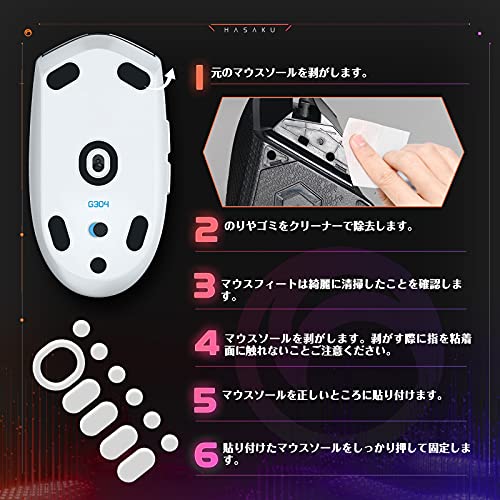 HASAKU

G304

1 元のマウスソールを剥がします。

2 のりやゴミをクリーナーで除去します。

3 マウスフィートは綺麗に清掃したことを確認します。

4 マウスソールを剥がします。剥がす際に指を粘着面に触れないことご注意ください。

5 マウスソールを正しいところに貼り付けます。

6 貼り付けたマウスソールをしっかり押して固定します。