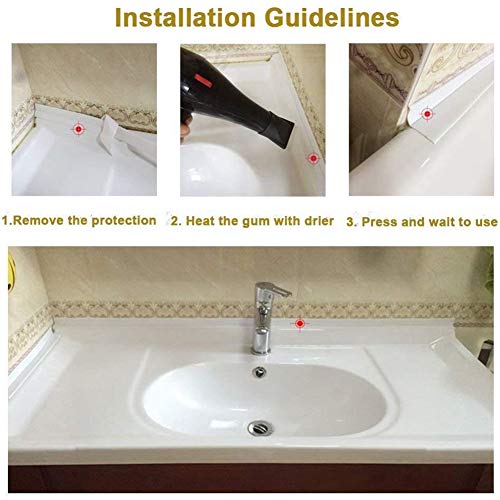 Installation Guidelines

1.Remove the protection

2. Heat the gum with drier

3. Press and wait to use