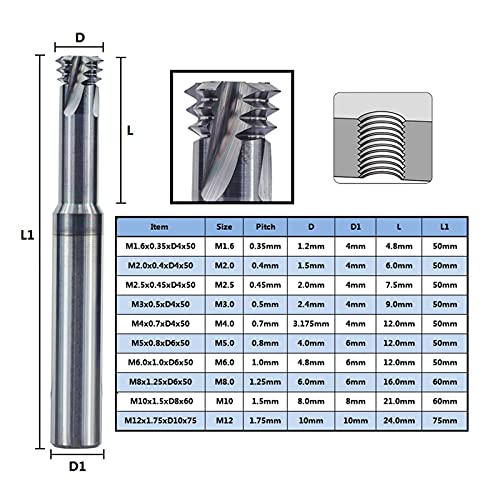 D

L

L1

D1

| Item | Size | Pitch | D | D1 | L | L1 |
|---|---|---|---|---|---|---|
| M1.6x0.35xD4x50 | M1.6 | 0.35mm | 1.2mm | 4mm | 4.8mm | 50mm |
| M2.0x0.4xD4x50 | M2.0 | 0.4mm | 1.5mm | 4mm | 6.0mm | 50mm |
| M2.5x0.45xD4x50 | M2.5 | 0.45mm | 2.0mm | 4mm | 7.5mm | 50mm |
| M3x0.5xD4x50 | M3.0 | 0.5mm | 2.4mm | 4mm | 9.0mm | 50mm |
| M4x0.7xD4x50 | M4.0 | 0.7mm | 3.175mm | 4mm | 12.0mm | 50mm |
| M5x0.8xD6x50 | M5.0 | 0.8mm | 4.0mm | 6mm | 12.0mm | 50mm |
| M6.0x1.0xD6x50 | M6.0 | 1.0mm | 4.8mm | 6mm | 12.0mm | 50mm |
| M8x1.25xD6x50 | M8.0 | 1.25mm | 6.0mm | 6mm | 16.0mm | 60mm |
| M10x1.5xD8x60 | M10 | 1.5mm | 8.0mm | 8mm | 21.0mm | 60mm |
| M12x1.75xD10x75 | M12 | 1.75mm | 10mm | 10mm | 24.0mm | 75mm |