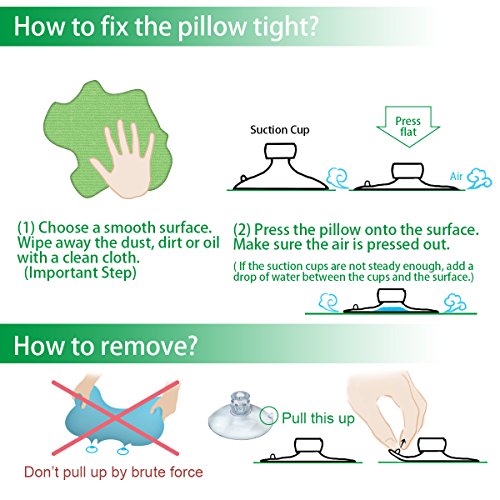 How to fix the pillow tight?

Suction Cup

Press flat

Air

(1) Choose a smooth surface. Wipe away the dust, dirt or oil with a clean cloth. (Important Step)

(2) Press the pillow onto the surface. Make sure the air is pressed out.

( If the suction cups are not steady enough, add a drop of water between the cups and the surface.)

How to remove?

Don't pull up by brute force

Pull this up