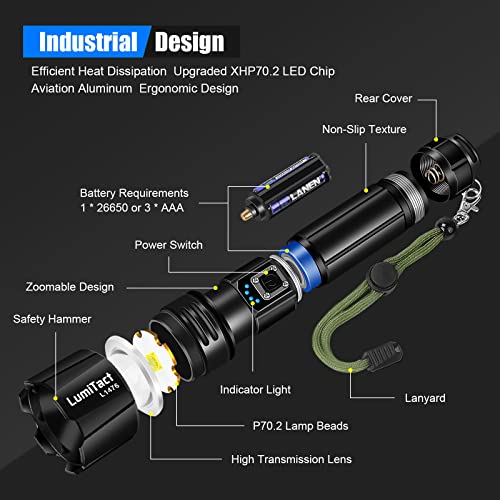 Industrial Design

Efficient Heat Dissipation Upgraded XHP70.2 LED Chip
Aviation Aluminum Ergonomic Design

Rear Cover

Non-Slip Texture

LANEN

Battery Requirements
1 * 26650 or 3 * AAA

Power Switch

Zoomable Design

Safety Hammer

LumiTact
L1476

Indicator Light

Lanyard

P70.2 Lamp Beads

High Transmission Lens