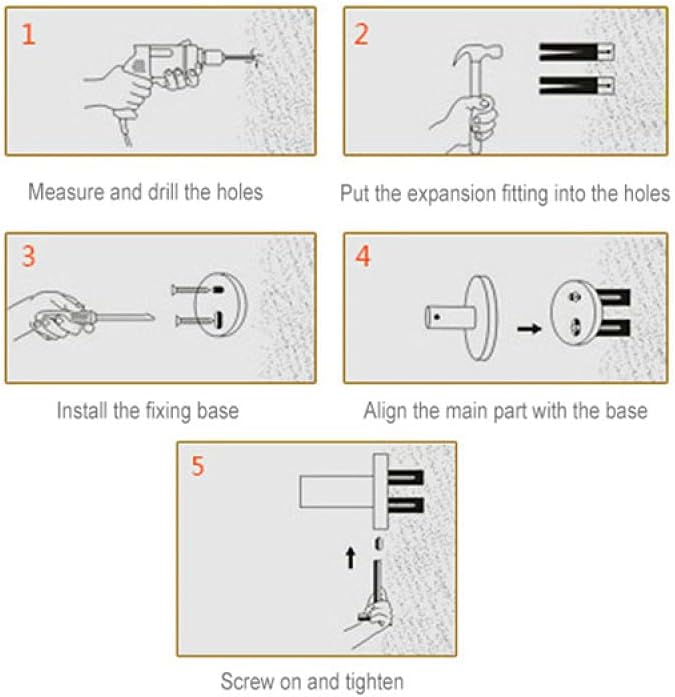 1

Measure and drill the holes

2

Put the expansion fitting into the holes

3

Install the fixing base

4

Align the main part with the base

5

Screw on and tighten