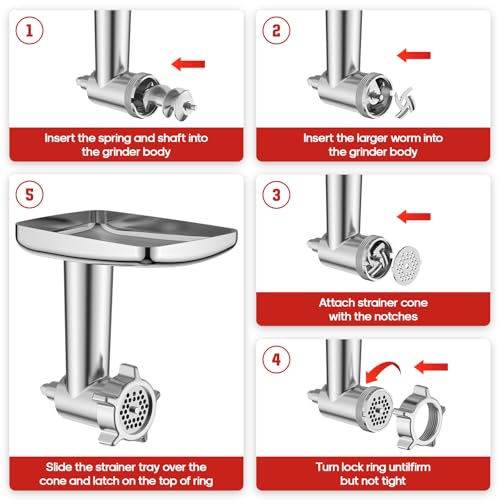 1

Insert the spring and shaft into the grinder body

2

Insert the larger worm into the grinder body

5

Slide the strainer tray over the cone and latch on the top of ring

3

Attach strainer cone with the notches

4

Turn lock ring untilfirm but not tight