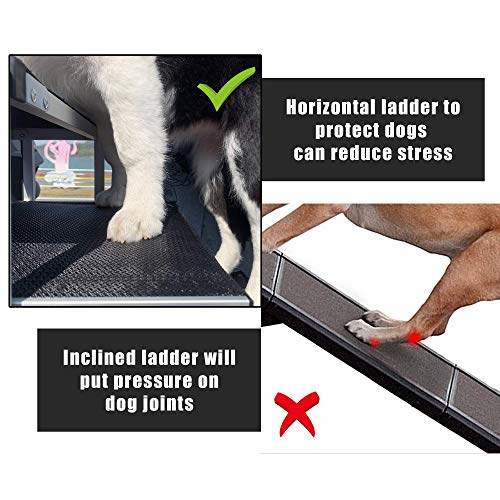 Horizontal ladder to protect dogs can reduce stress

Inclined ladder will put pressure on dog joints