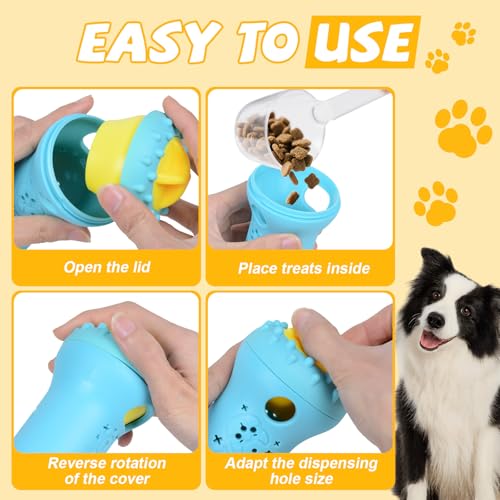 EASY TO USE

Open the lid

Place treats inside

Reverse rotation of the cover

Adapt the dispensing hole size