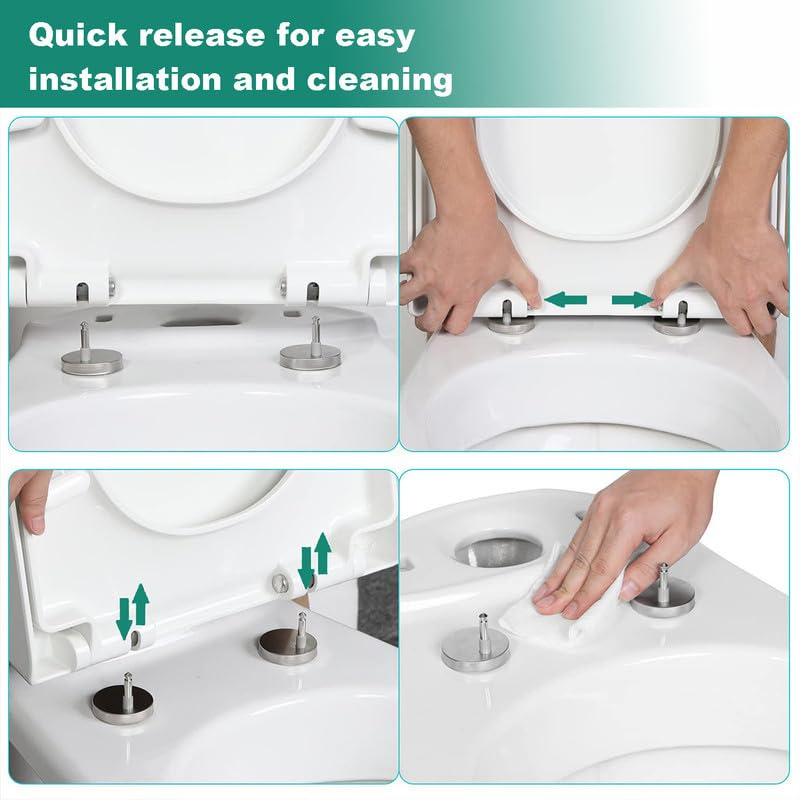 Quick release for easy installation and cleaning