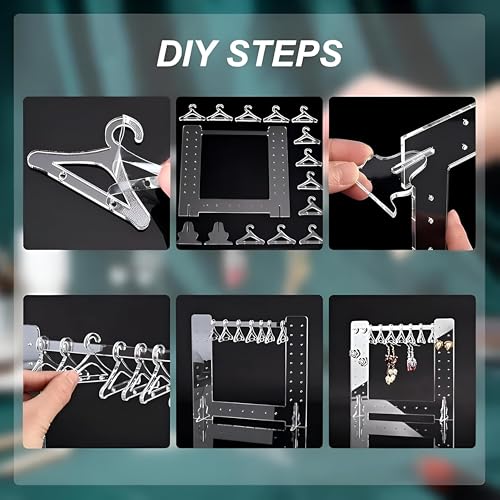 DIY STEPS