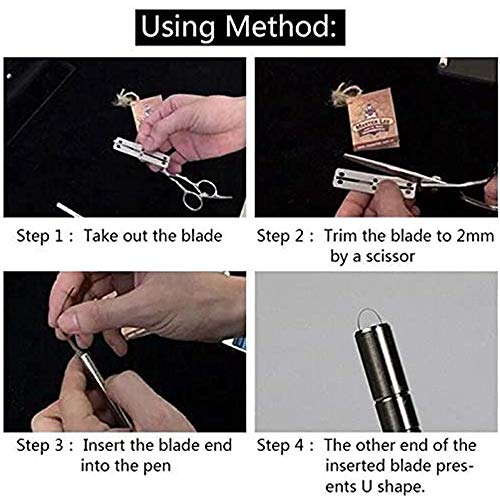 Using Method:

Step 1 : Take out the blade

Step 2 : Trim the blade to 2mm by a scissor

Step 3 : Insert the blade end into the pen

Step 4 : The other end of the inserted blade presents U shape.