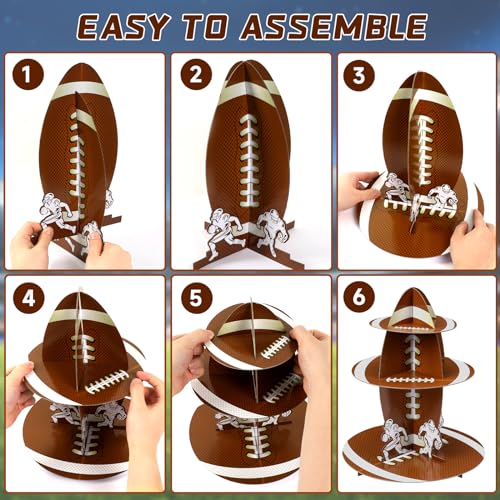 EASY TO ASSEMBLE

1

2

3

4

5

6