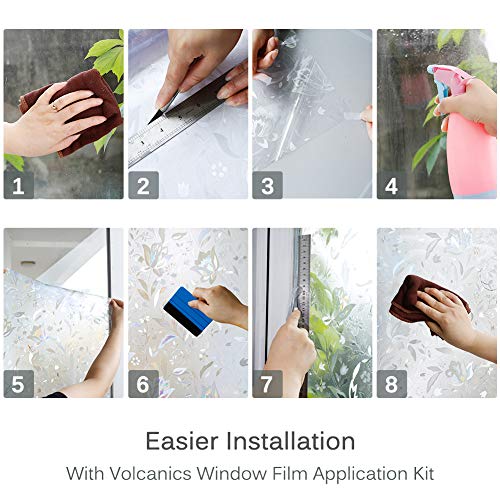 1
2
3
4
5
6
7
8

Easier Installation
With Volcanics Window Film Application Kit