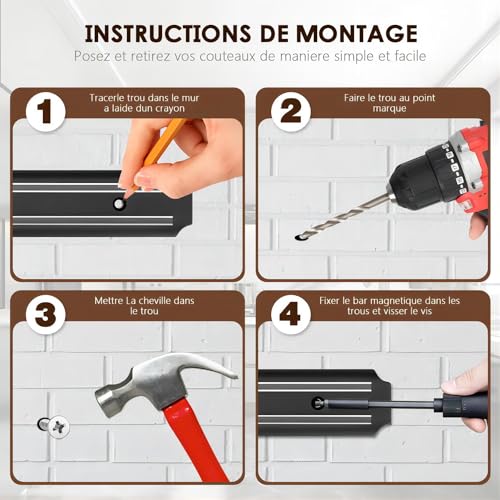 INSTRUCTIONS DE MONTAGE

Posez et retirez vos couteaux de maniere simple et facile

1

Tracerle trou dans le mur a laide dun crayon

2

Faire le trou au point marque

3

Mettre La cheville dans le trou

4

Fixer le bar magnetique dans les trous et visser le vis