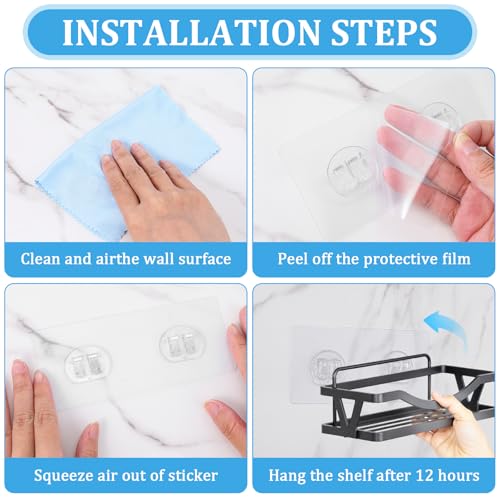 INSTALLATION STEPS

Clean and airthe wall surface

Peel off the protective film

Squeeze air out of sticker

Hang the shelf after 12 hours