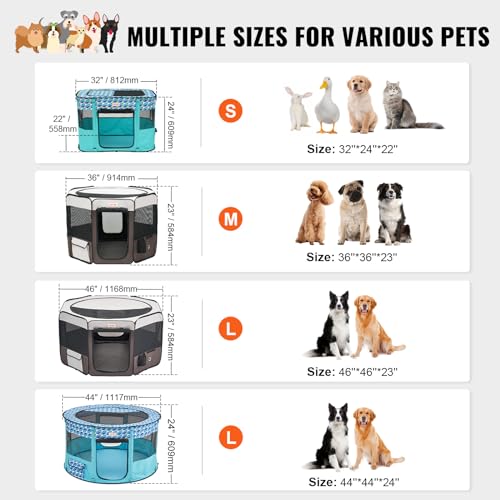 MULTIPLE SIZES FOR VARIOUS PETS

32" / 812mm
22" / 558mm
24" / 609mm
S
Size: 32"*24"*22"

36" / 914mm
23" / 584mm
M
Size: 36"*36"*23"

46" / 1168mm
23" / 584mm
L
Size: 46"*46"*23"

44" / 1117mm
24" / 609mm
L
Size: 44"*44"*24"