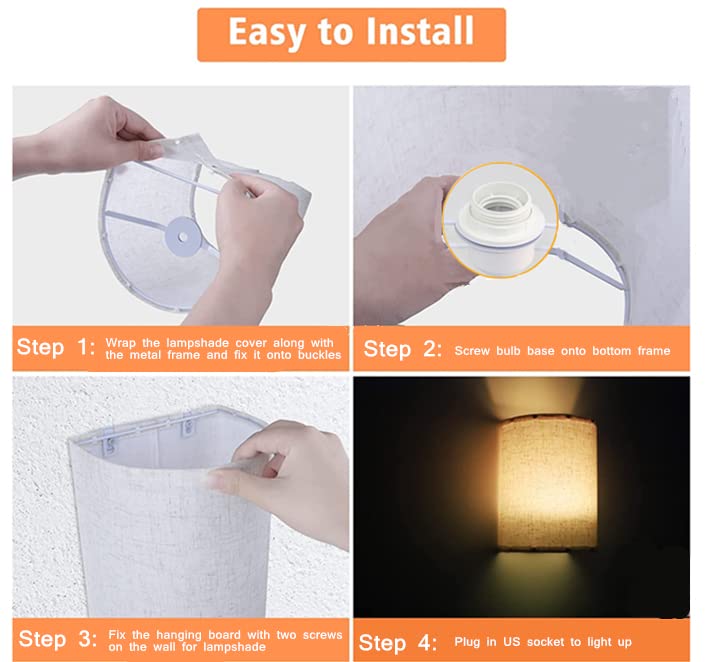 Easy to Install

Step 1: Wrap the lampshade cover along with the metal frame and fix it onto buckles

Step 2: Screw bulb base onto bottom frame

Step 3: Fix the hanging board with two screws on the wall for lampshade

Step 4: Plug in US socket to light up