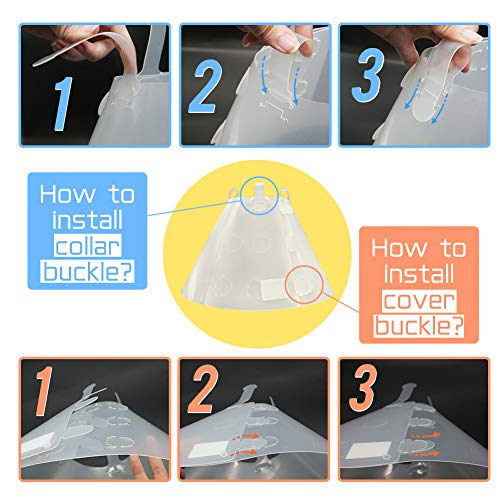 1

2

3

How to install collar buckle?

How to install cover buckle?

1

2

3