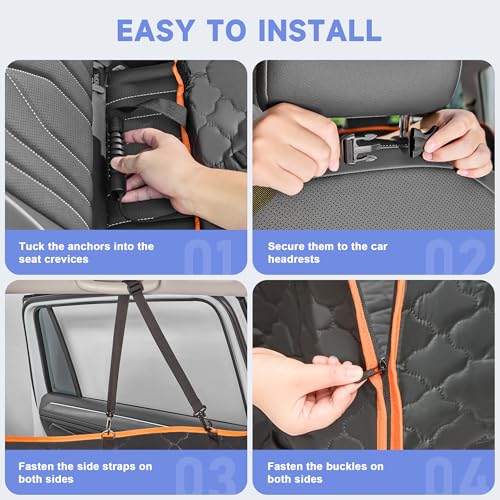 EASY TO INSTALL

Tuck the anchors into the seat crevices

01

Secure them to the car headrests

02

Fasten the side straps on both sides

03

Fasten the buckles on both sides

04