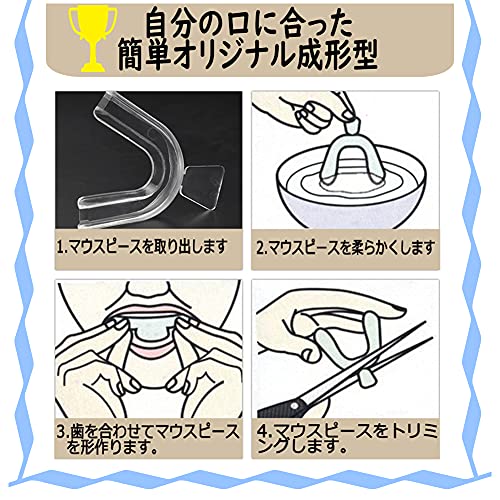 自分の口に合った
簡単オリジナル成形型

1.マウスピースを取り出します

2.マウスピースを柔らかくします

3.歯を合わせてマウスピースを形作ります。

4.マウスピースをトリミングします。