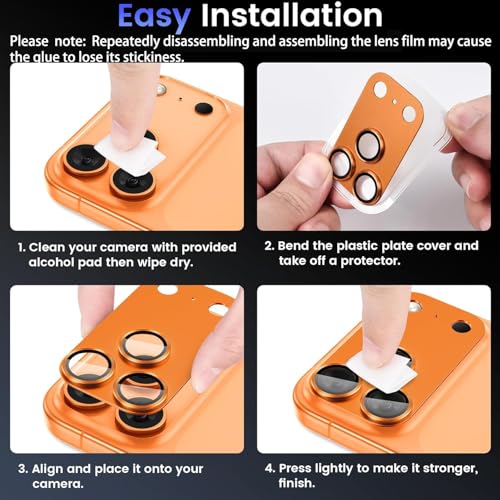 Easy Installation

Please note: Repeatedly disassembling and assembling the lens film may cause the glue to lose its stickiness.

1. Clean your camera with provided alcohol pad then wipe dry.

2. Bend the plastic plate cover and take off a protector.

3. Align and place it onto your camera.

4. Press lightly to make it stronger, finish.