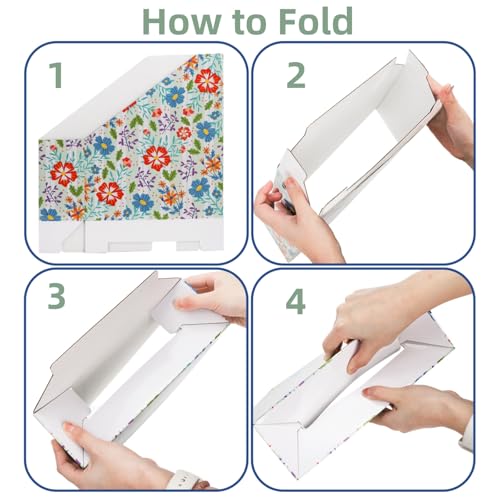 How to Fold

1

2

3

4