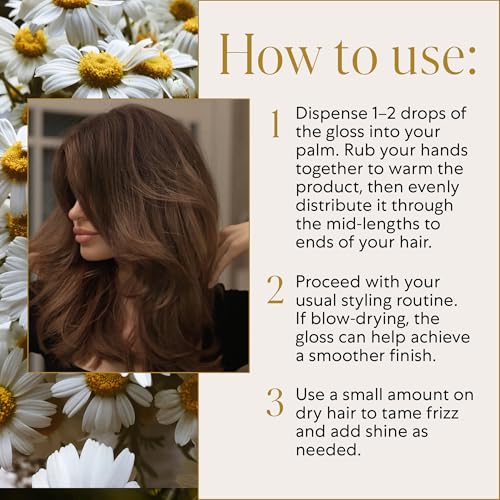 How to use:

1 Dispense 1–2 drops of the gloss into your palm. Rub your hands together to warm the product, then evenly distribute it through the mid-lengths to ends of your hair.

2 Proceed with your usual styling routine. If blow-drying, the gloss can help achieve a smoother finish.

3 Use a small amount on dry hair to tame frizz and add shine as needed.